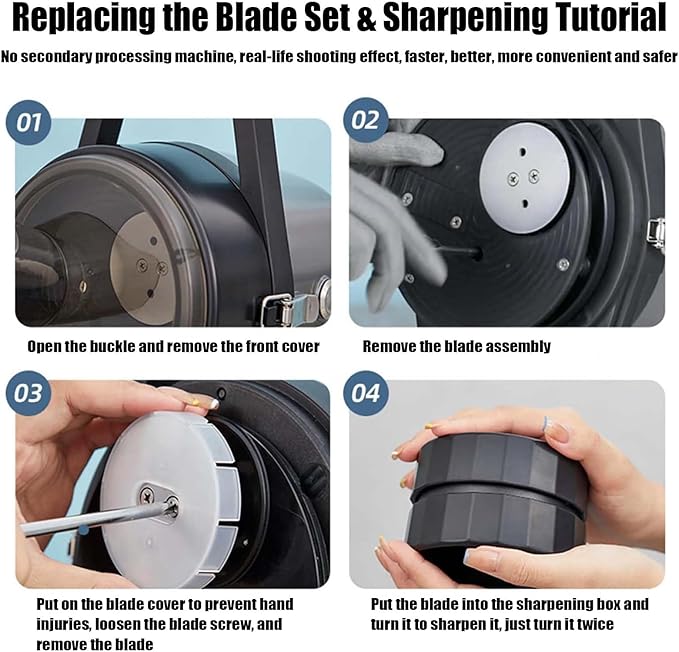 Replacing the Blade Set & Sharpening Tutorial

No secondary processing machine, real-life shooting effect, faster, better, more convenient and safer

01

Open the buckle and remove the front cover

02

Remove the blade assembly

03

Put on the blade cover to prevent hand injuries, loosen the blade screw, and remove the blade

04

Put the blade into the sharpening box and turn it to sharpen it, just turn it twice