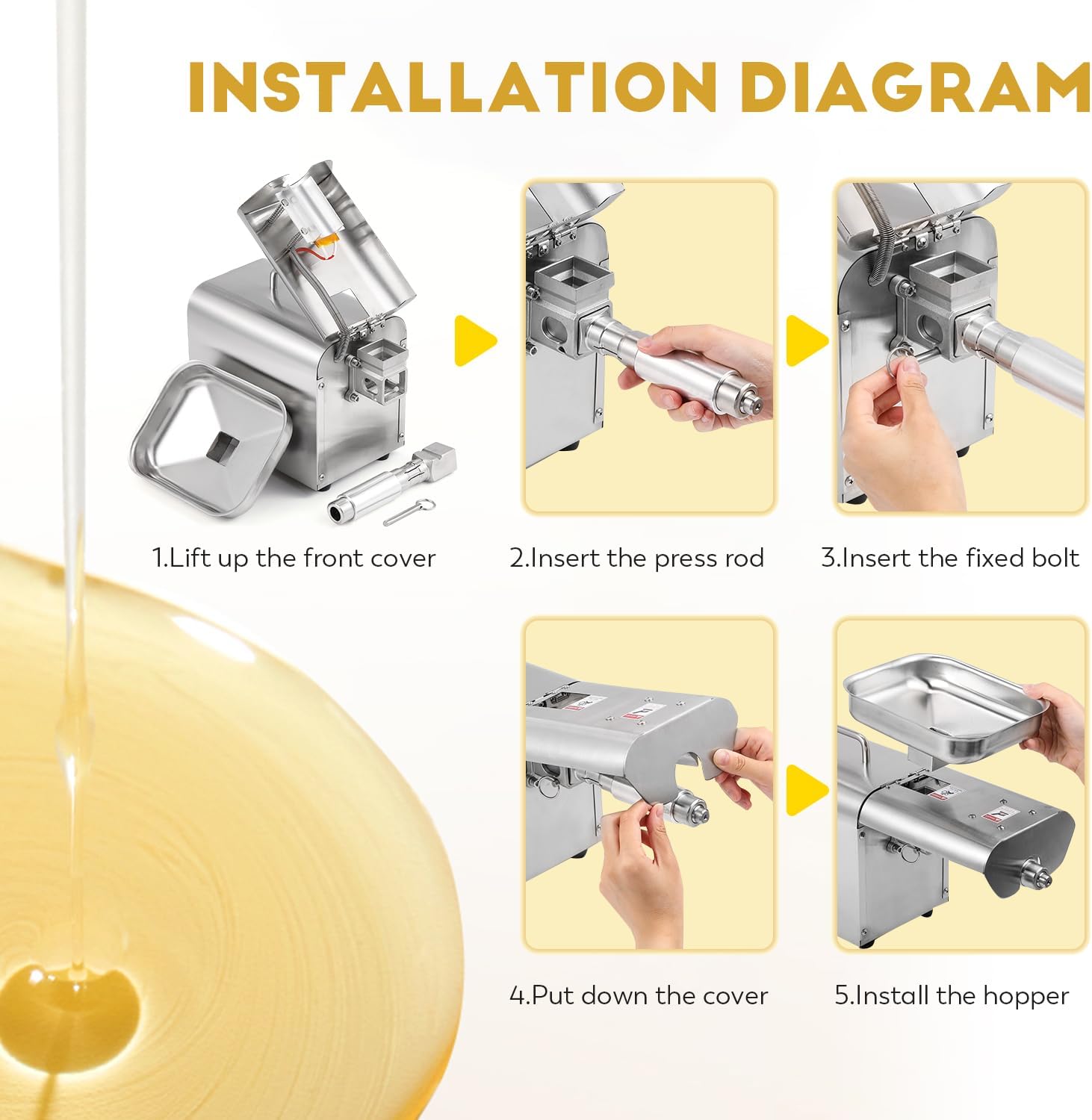 INSTALLATION DIAGRAM

1.Lift up the front cover

2.Insert the press rod

3.Insert the fixed bolt

4.Put down the cover

5.Install the hopper