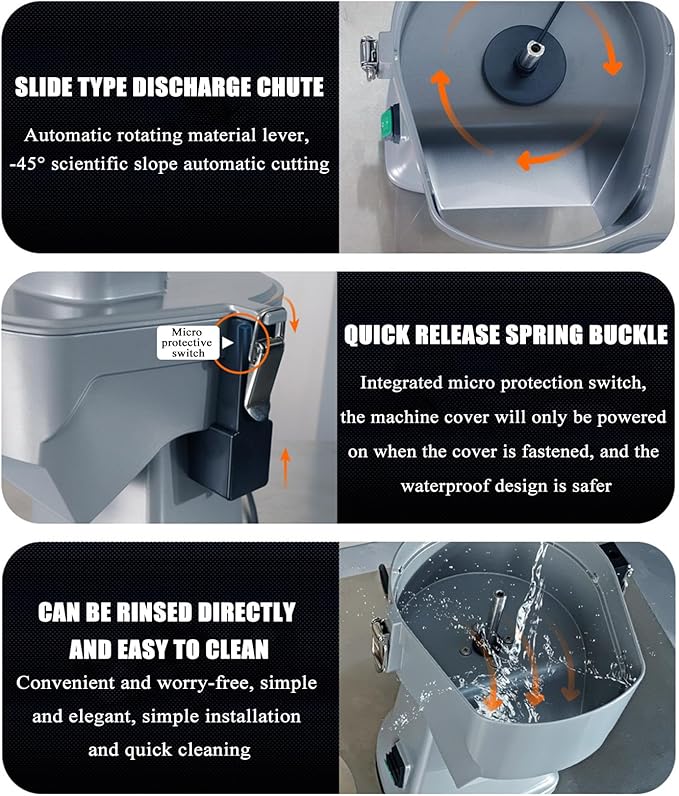 SLIDE TYPE DISCHARGE CHUTE

Automatic rotating material lever, -45° scientific slope automatic cutting

Micro protective switch

QUICK RELEASE SPRING BUCKLE

Integrated micro protection switch, the machine cover will only be powered on when the cover is fastened, and the waterproof design is safer

CAN BE RINSED DIRECTLY AND EASY TO CLEAN

Convenient and worry-free, simple and elegant, simple installation and quick cleaning